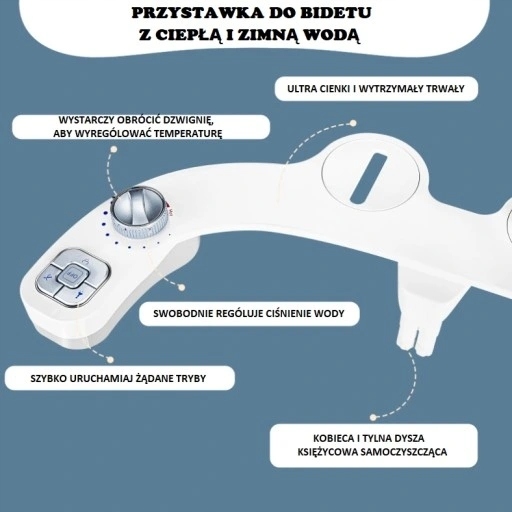 PRZYSTAWKA DO BIDETU
Z CIEPŁĄ I ZIMNĄ WODĄ

ULTRA CIENKI I WYTRZYMAŁY TRWAŁY

WYSTARCZY OBRÓCIĆ DZWIGNIĘ,
ABY WYREGÓLOWAĆ TEMPERATURĘ

OFF

SWOBODNIE REGÓLUJE CIŚNIENIE WODY

SZYBKO URUCHAMIAJ ŻĄDANE TRYBY

KOBIECA I TYLNA DYSZA
KSIĘŻYCOWA SAMOCZYSZCZĄCA