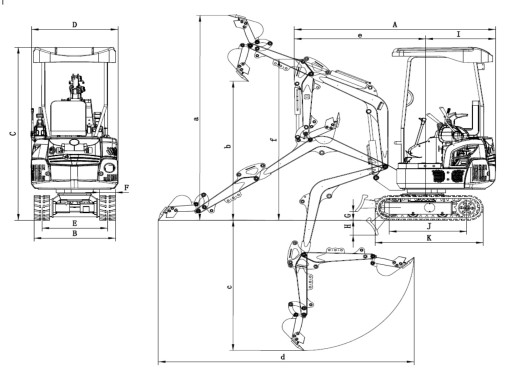 D
C
F
E
B
A
e
I
a
b
f
G
H
J
K
c
d