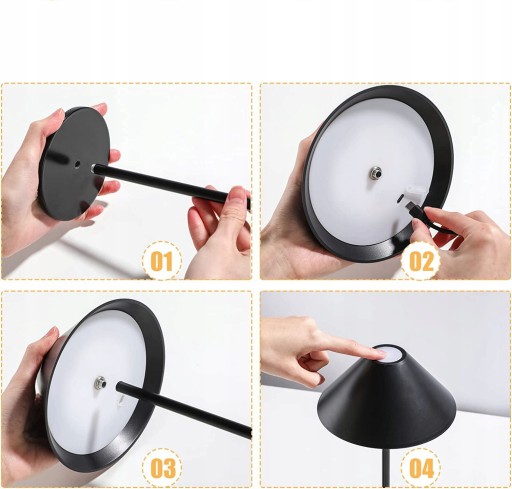 01

02

03

04