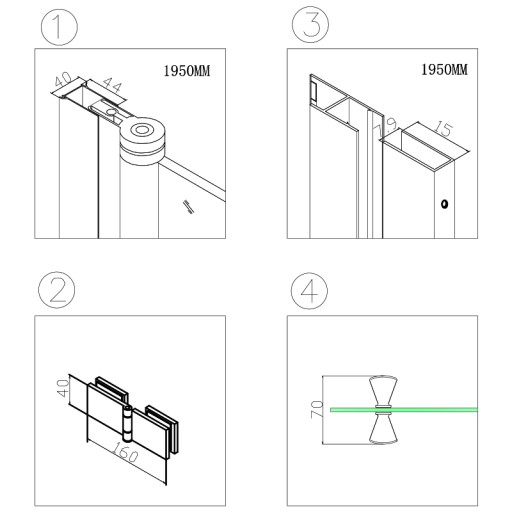 1

1950MM

40

44

3

1950MM

7.9

15

2

40

160

4

70