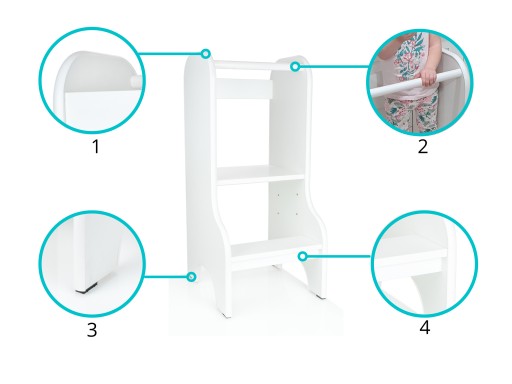 1

2

3

4