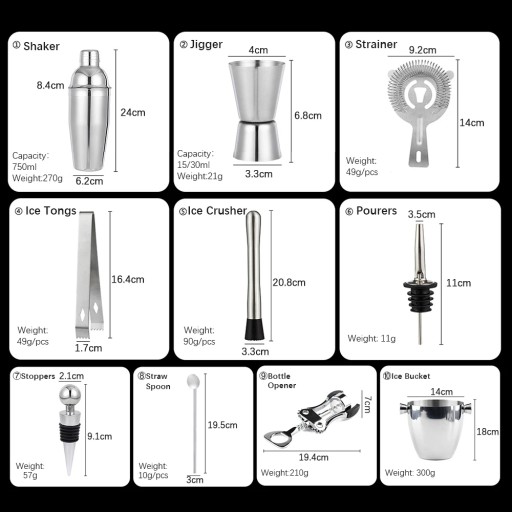 ① Shaker
8.4cm
24cm
Capacity: 750ml
Weight:270g
6.2cm

② Jigger
4cm
6.8cm
Capacity: 15/30ml
Weight:21g
3.3cm

③ Strainer
9.2cm
14cm
Weight: 49g/pcs

④ Ice Tongs
16.4cm
Weight: 49g/pcs
1.7cm

⑤ Ice Crusher
20.8cm
Weight: 90g/pcs
3.3cm

⑥ Pourers
3.5cm
11cm
Weight: 11g

⑦ Stoppers
2.1cm
9.1cm
Weight: 57g

⑧ Straw Spoon
19.5cm
Weight: 10g/pcs
3cm

⑨ Bottle Opener
7cm
19.4cm
Weight:210g

⑩ Ice Bucket
14cm
18cm
Weight: 300g