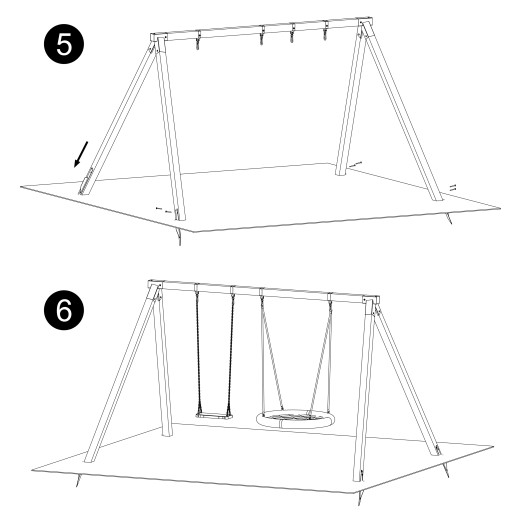 5

6