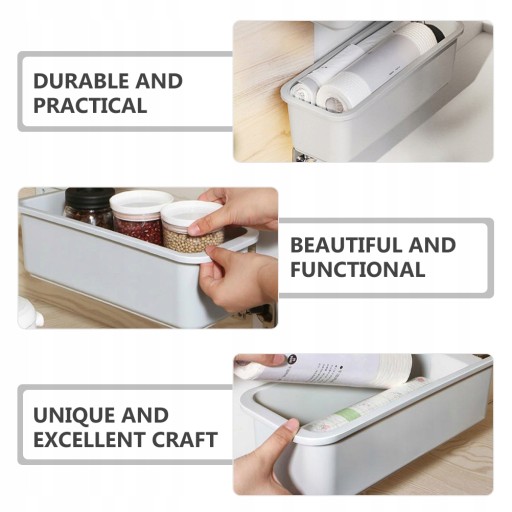 DURABLE AND PRACTICAL

BEAUTIFUL AND FUNCTIONAL

UNIQUE AND EXCELLENT CRAFT