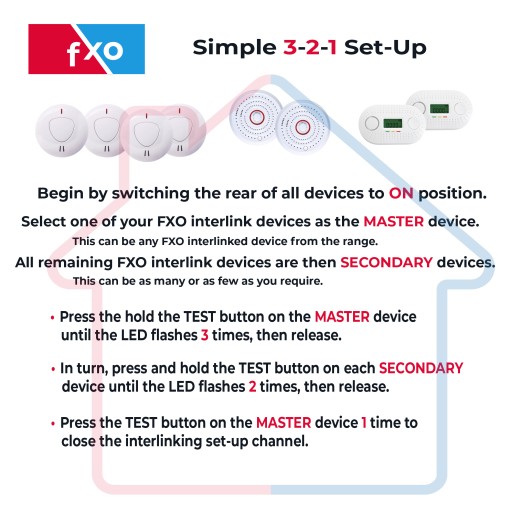 fxo

Simple 3-2-1 Set-Up

Begin by switching the rear of all devices to ON position.

Select one of your FXO interlink devices as the MASTER device.
This can be any FXO interlinked device from the range.

All remaining FXO interlink devices are then SECONDARY devices.
This can be as many or as few as you require.

• Press the hold the TEST button on the MASTER device until the LED flashes 3 times, then release.

• In turn, press and hold the TEST button on each SECONDARY device until the LED flashes 2 times, then release.

• Press the TEST button on the MASTER device 1 time to close the interlinking set-up channel.