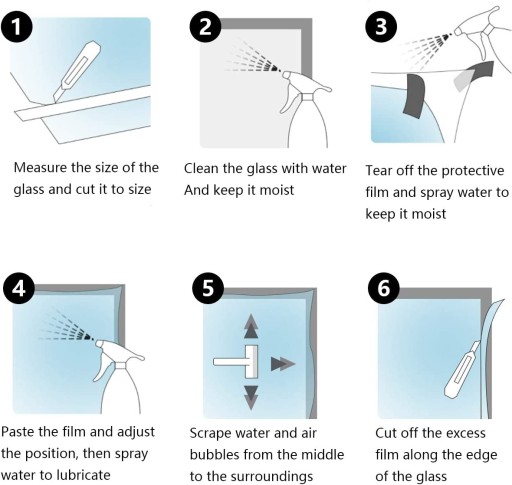 1

Measure the size of the glass and cut it to size

2

Clean the glass with water And keep it moist

3

Tear off the protective film and spray water to keep it moist

4

Paste the film and adjust the position, then spray water to lubricate

5

Scrape water and air bubbles from the middle to the surroundings

6

Cut off the excess film along the edge of the glass