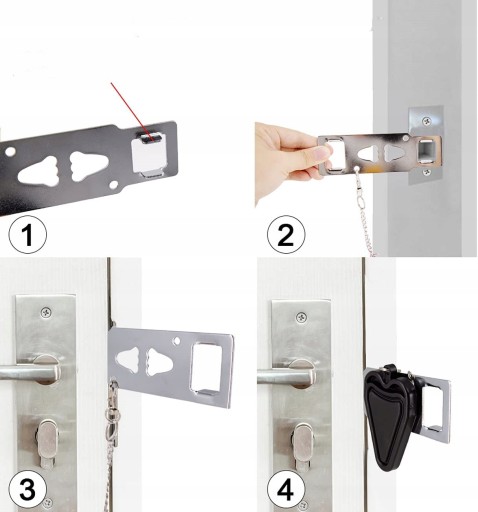 1

2

3

4