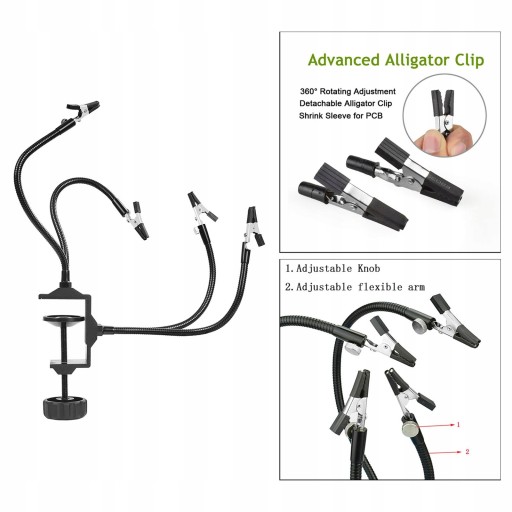 Advanced Alligator Clip

360° Rotating Adjustment
Detachable Alligator Clip
Shrink Sleeve for PCB

1.Adjustable Knob
2.Adjustable flexible arm

1

2