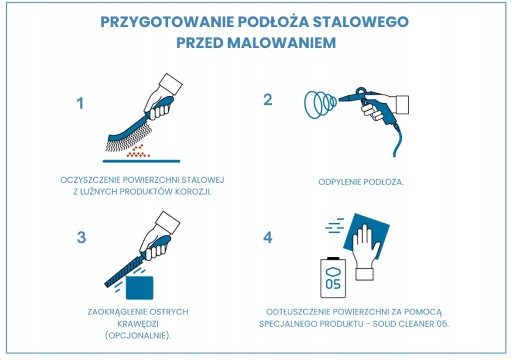 PRZYGOTOWANIE PODŁOŻA STALOWEGO PRZED MALOWANIEM

1

OCZYSZCZENIE POWIERZCHNI STALOWEJ Z LUŹNYCH PRODUKTÓW KOROZJI.

2

ODPYLENIE PODŁOŻA.

3

ZAOKRĄGLENIE OSTRYCH KRAWĘDZI (OPCJONALNIE).

4

05

ODTŁUSZCZENIE POWIERZCHNI ZA POMOCĄ SPECJALNEGO PRODUKTU - SOLID CLEANER 05.