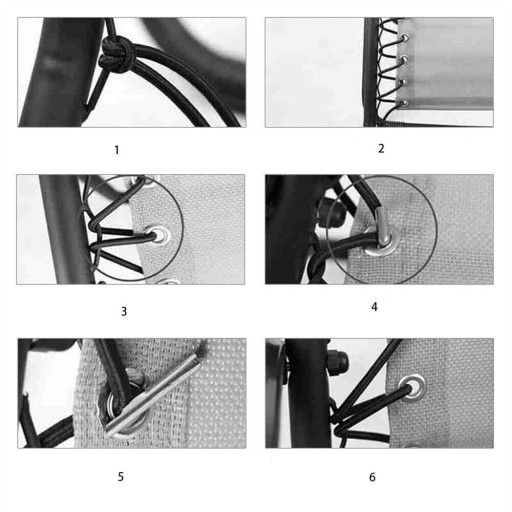 1

2

3

4

5

6