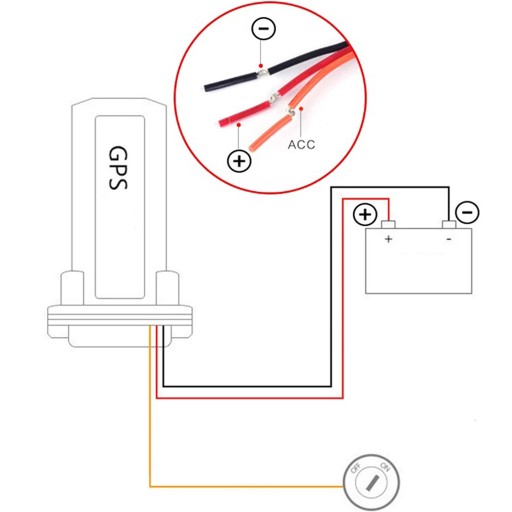 −
+
ACC
GPS
+
−
+
-
OFF
ON