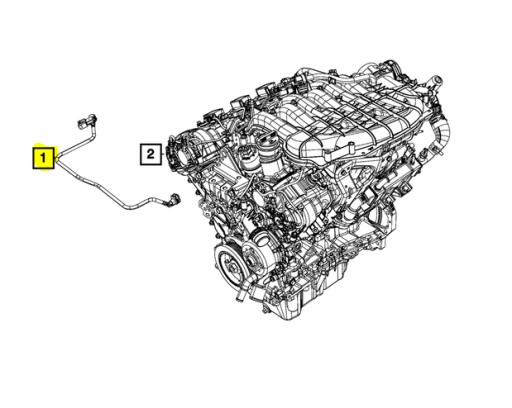 1

2