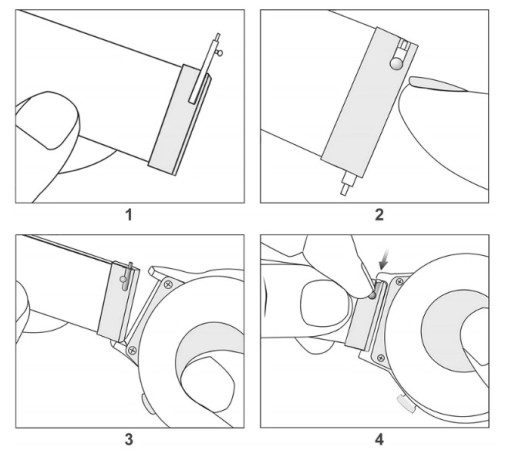 1

2

3

4