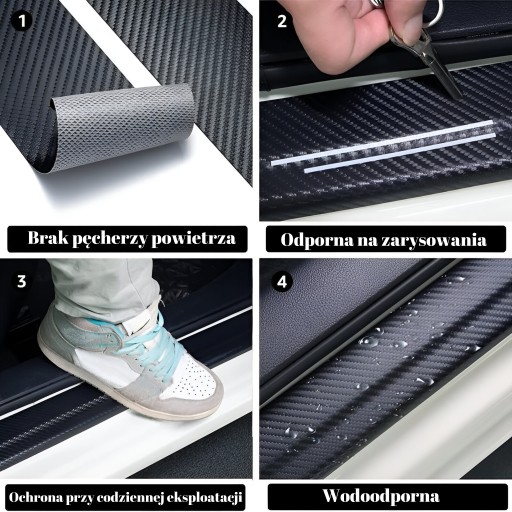 1

Brak pęcherzy powietrza

2

Odporna na zarysowania

3

Ochrona przy codziennej eksploatacji

4

Wodoodporna