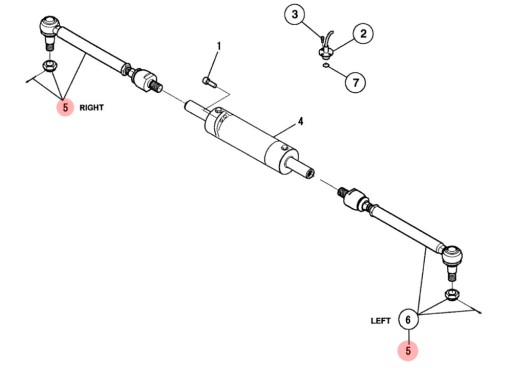 3
2
1
7
5 RIGHT
4
LEFT 6
5