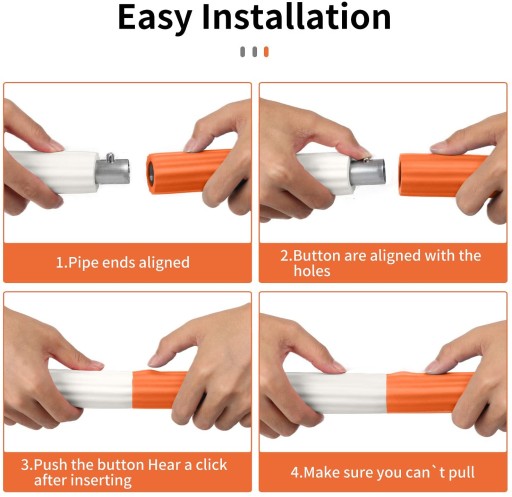 Easy Installation

1.Pipe ends aligned

2.Button are aligned with the holes

3.Push the button Hear a click after inserting

4.Make sure you can`t pull