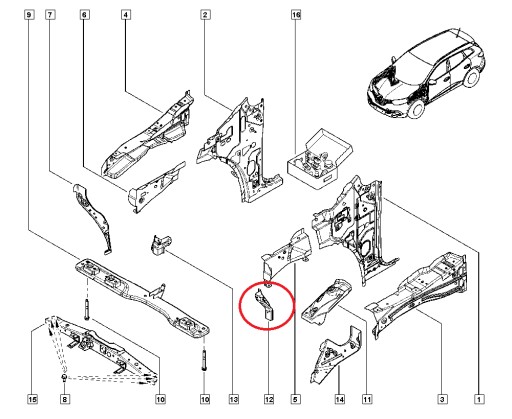 9
7
6
4
2
16
15
8
10
10
13
12
5
14
11
3
1