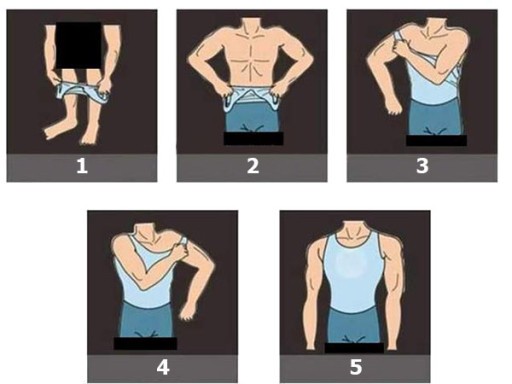 1

2

3

4

5