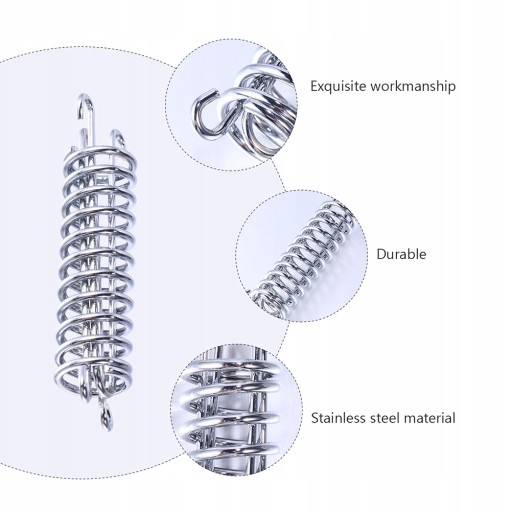 Exquisite workmanship

Durable

Stainless steel material