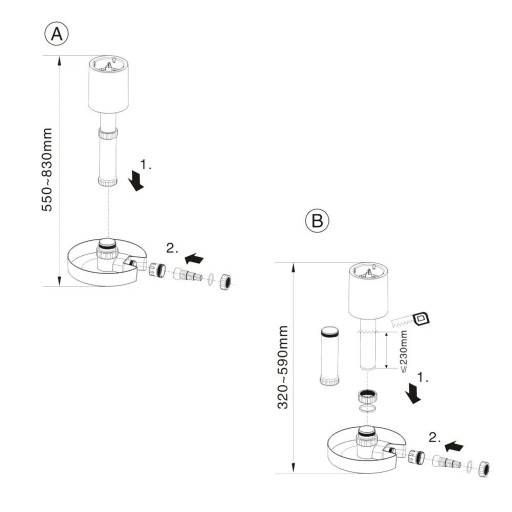 A

550~830mm

1.

2.

B

320~590mm

≤230mm

1.

2.