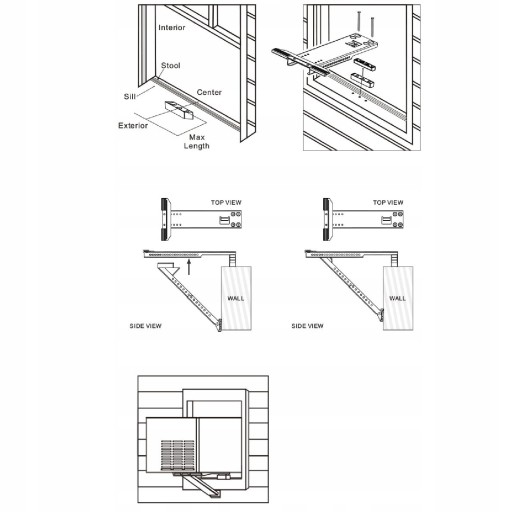 Interior

Stool

Sill

Center

Exterior

Max Length

TOP VIEW

WALL

SIDE VIEW

TOP VIEW

WALL

SIDE VIEW