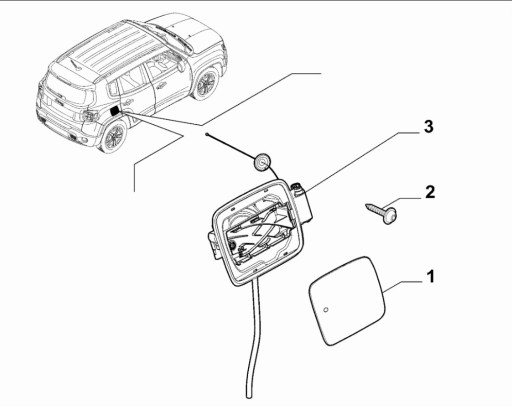 3
2
1