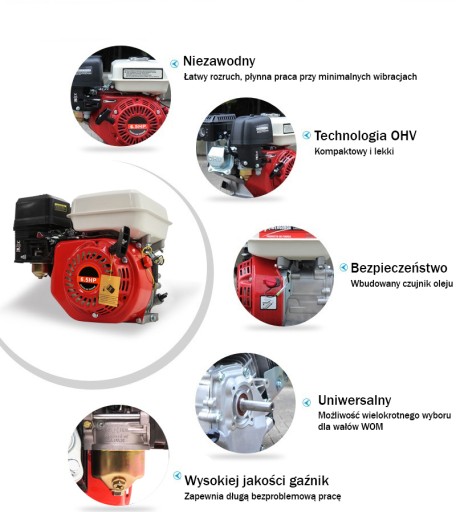 Niezawodny
Łatwy rozruch, płynna praca przy minimalnych wibracjach

6.5HP

Technologia OHV
Kompaktowy i lekki

6.5HP

Bezpieczeństwo
Wbudowany czujnik oleju

Uniwersalny
Możliwość wielokrotnego wyboru dla wałów WOM

Wysokiej jakości gaźnik
Zapewnia długą bezproblemową pracę