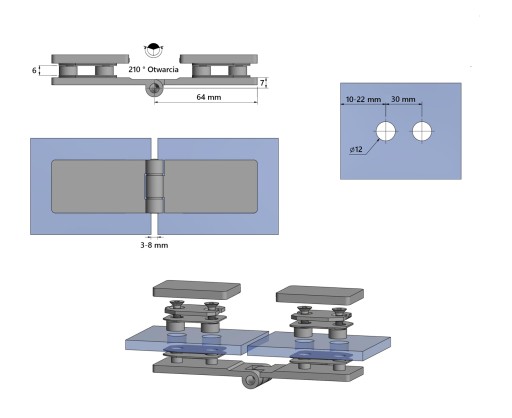 6
210 ° Otwarcia
7
64 mm
10-22 mm
30 mm
ø12
3-8 mm