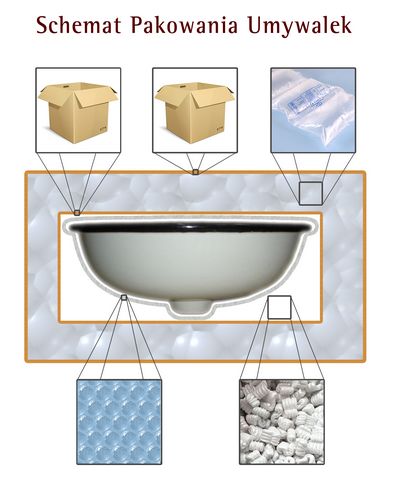 Schemat Pakowania Umywalek