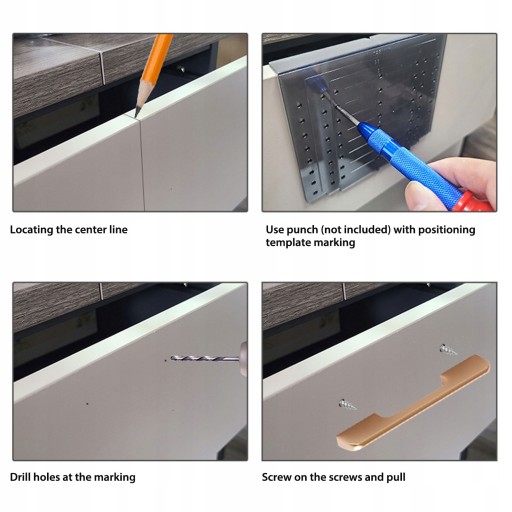 Locating the center line

Use punch (not included) with positioning template marking

Drill holes at the marking

Screw on the screws and pull