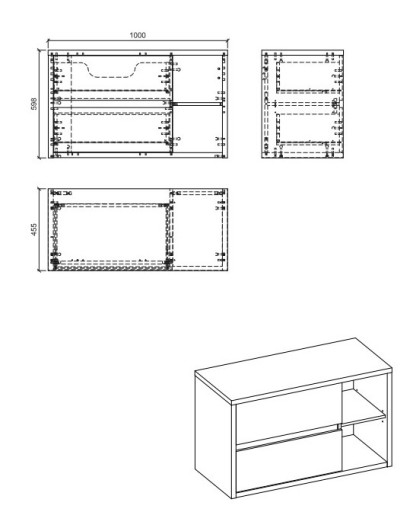 1000

598

455