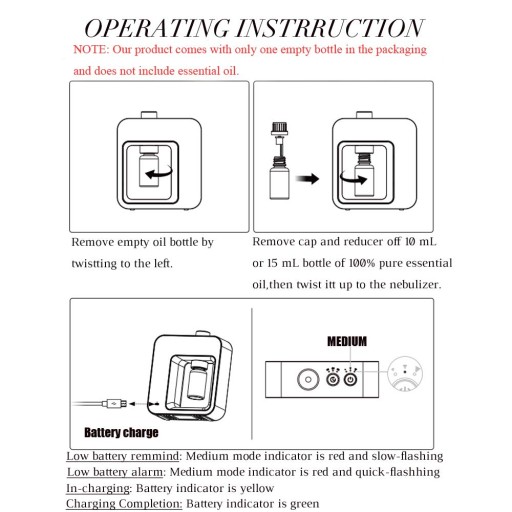 OPERATING INSTRRUCTION

NOTE: Our product comes with only one empty bottle in the packaging and does not include essential oil.

Remove empty oil bottle by twistting to the left.

Remove cap and reducer off 10 mL or 15 mL bottle of 100% pure essential oil,then twist itt up to the nebulizer.

Battery charge

MEDIUM

Low battery remmind: Medium mode indicator is red and slow-flashing
Low battery alarm: Medium mode indicator is red and quick-flashhing
In-charging: Battery indicator is yellow
Charging Completion: Battery indicator is green