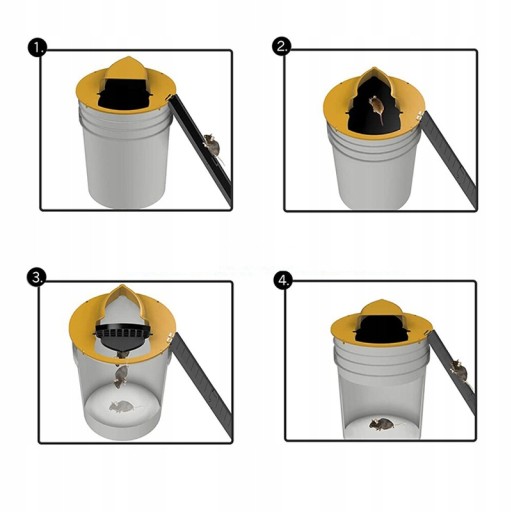 1.

2.

3.

4.