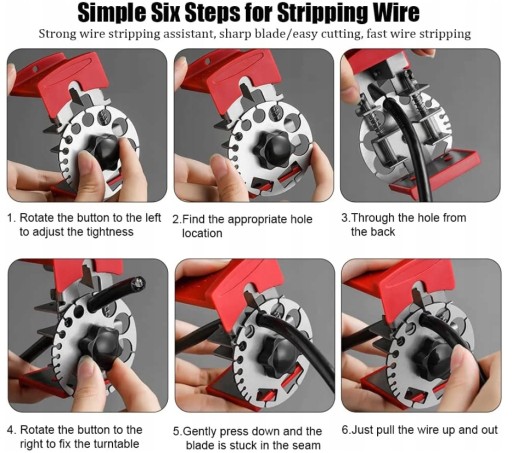 Simple Six Steps for Stripping Wire

Strong wire stripping assistant, sharp blade/easy cutting, fast wire stripping

1. Rotate the button to the left to adjust the tightness

2.Find the appropriate hole location

3.Through the hole from the back

4. Rotate the button to the right to fix the turntable

5.Gently press down and the blade is stuck in the seam

6.Just pull the wire up and out