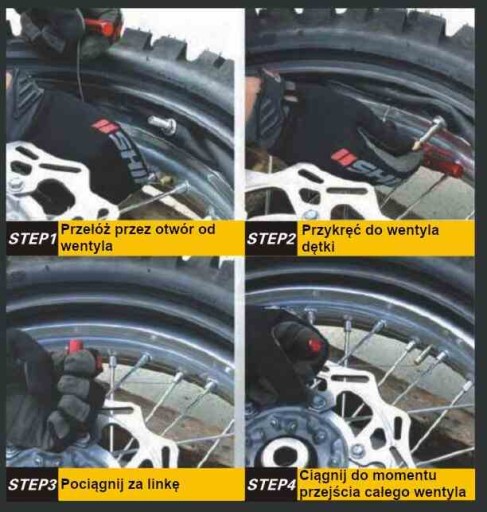 STEP1 Przełóż przez otwór od wentyla

STEP2 Przykręć do wentyla dętki

STEP3 Pociągnij za linkę

STEP4 Ciągnij do momentu przejścia całego wentyla