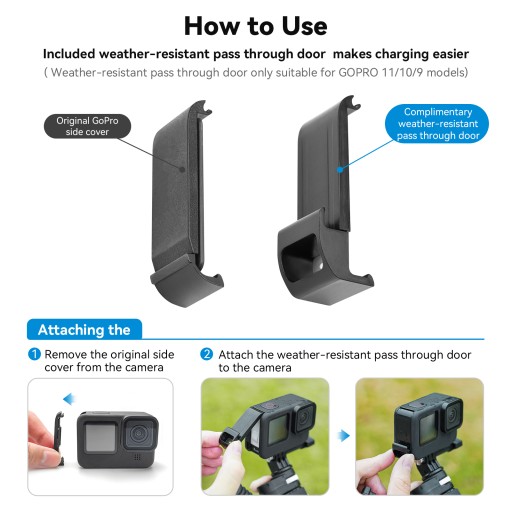 How to Use

Included weather-resistant pass through door  makes charging easier

( Weather-resistant pass through door only suitable for GOPRO 11/10/9 models)

Original GoPro side cover

Complimentary weather-resistant pass through door

Attaching the

1 Remove the original side cover from the camera

2 Attach the weather-resistant pass through door to the camera