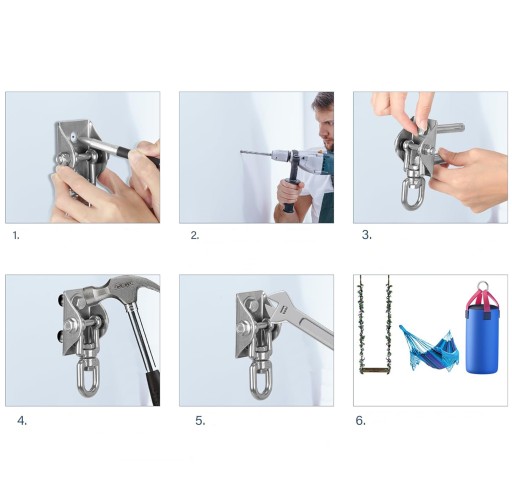 1.

2.

3.

4.

5.

6.