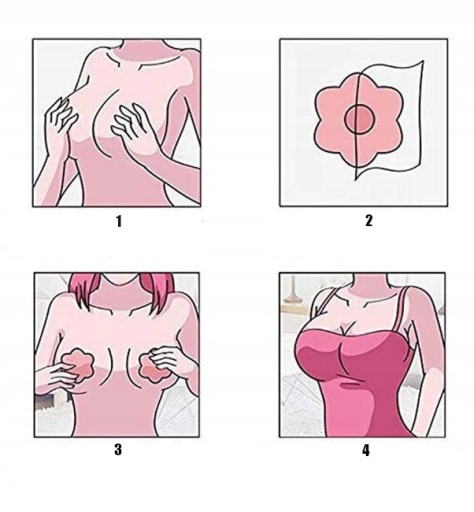 1

2

3

4