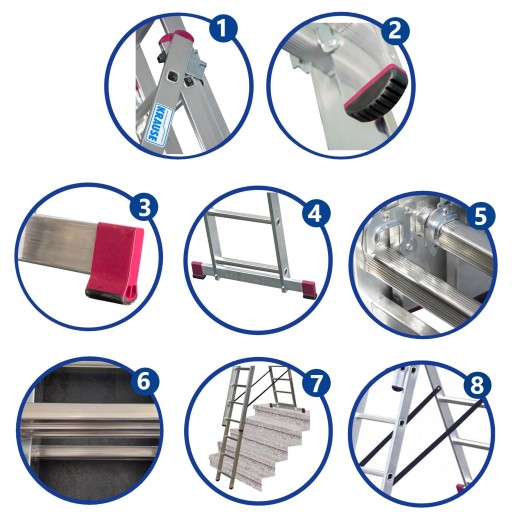 1
KRAUSE
2
3
4
5
6
7
8