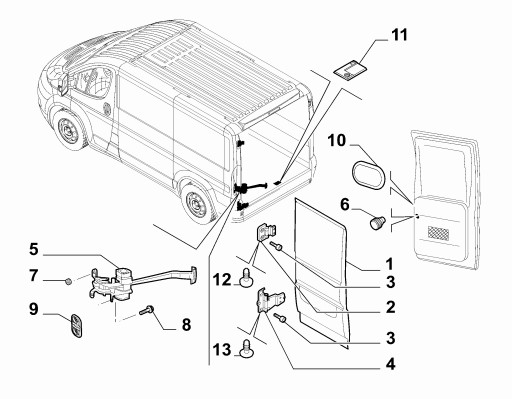 11
10
6
5
7
9
8
12
13
1
3
2
3
4