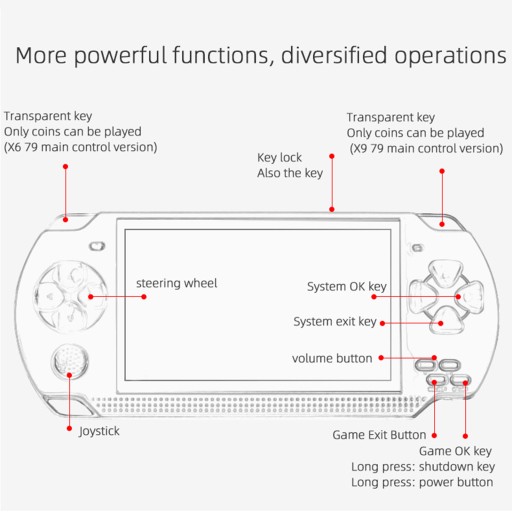 More powerful functions, diversified operations

Transparent key
Only coins can be played
(X6 79 main control version)

Key lock
Also the key

Transparent key
Only coins can be played
(X9 79 main control version)

steering wheel

System OK key

System exit key

volume button

Joystick

Game Exit Button

Game OK key
Long press: shutdown key
Long press: power button