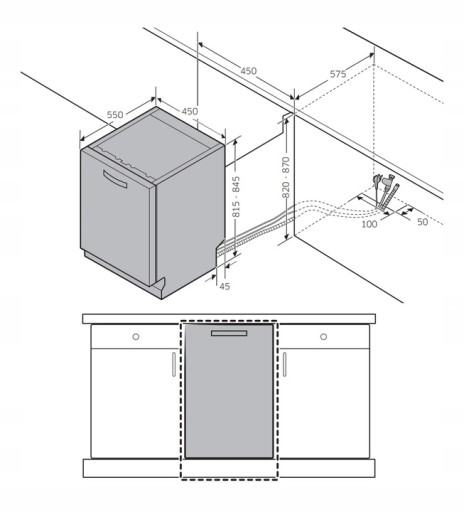 450
575
550
450
815 - 845
820 - 870
100
50
45