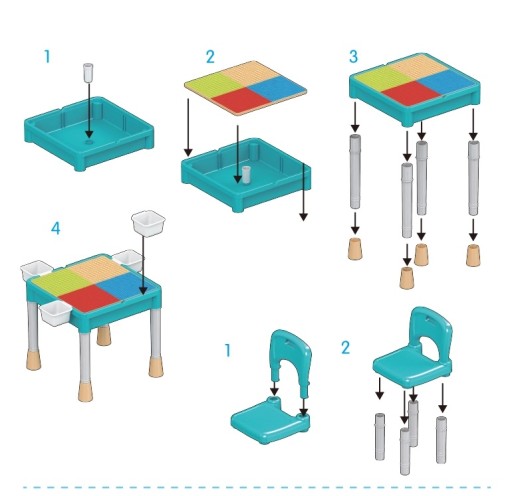 1

2

3

4

1

2