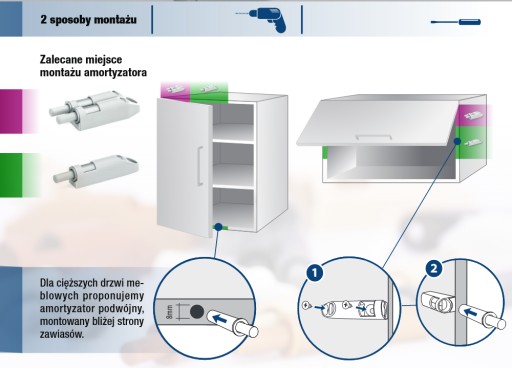 2 sposoby montażu

Zalecane miejsce montażu amortyzatora

Dla cięższych drzwi meblowych proponujemy amortyzator podwójny, montowany bliżej strony zawiasów.

8mm

1

2