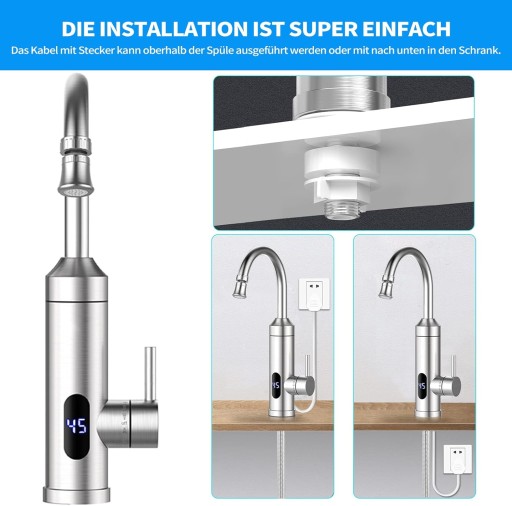 DIE INSTALLATION IST SUPER EINFACH

Das Kabel mit Stecker kann oberhalb der Spüle ausgeführt werden oder mit nach unten in den Schrank.

45

45

45