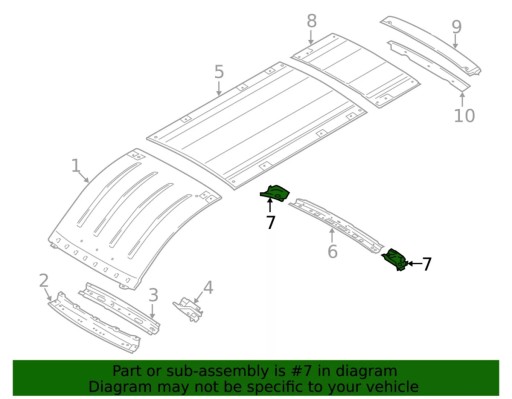 8

9

5

10

1

7

6

7

2

3

4

Part or sub-assembly is #7 in diagram
Diagram may not be specific to your vehicle