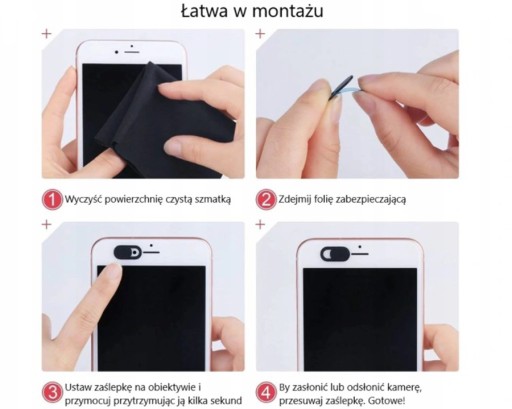 Łatwa w montażu

1 Wyczyść powierzchnię czystą szmatką

2 Zdejmij folię zabezpieczającą

3 Ustaw zaślepkę na obiektywie i przymocuj przytrzymując ją kilka sekund

4 By zasłonić lub odsłonić kamerę, przesuwaj zaślepkę. Gotowe!