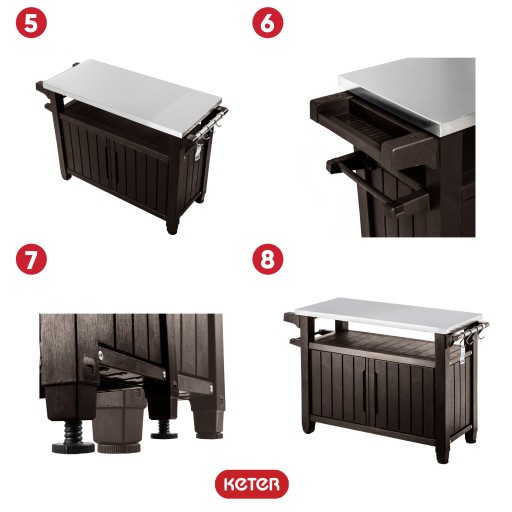 5

6

7

8

KETER