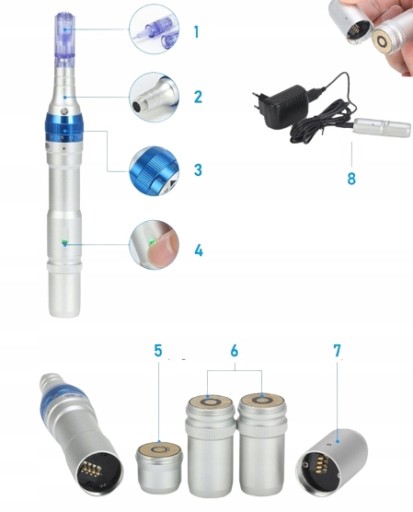 1
2
3
4
8
5
6
7