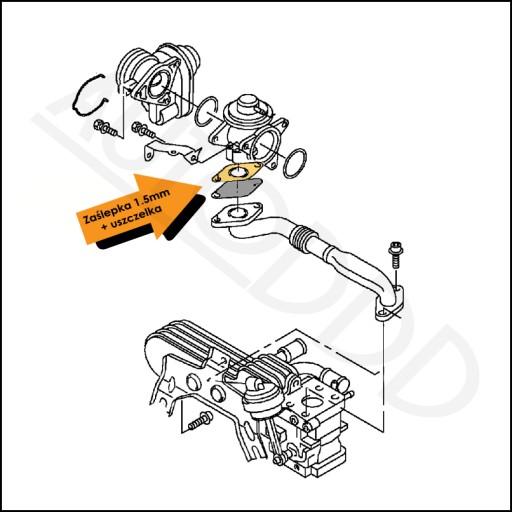 Zaślepka 1.5mm
+ uszczelka